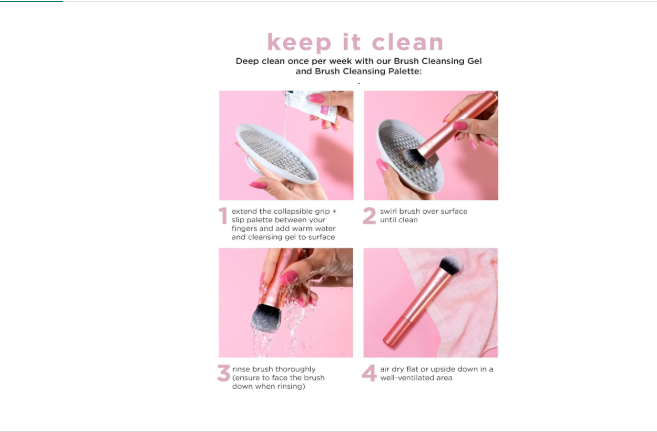 keep it clean

Deep clean once per week with our Brush Cleansing Gel and Brush Cleansing Palette:

1 extend the collapsible grip + slip palette between your fingers and add warm water and cleansing gel to surface

2 swirl brush over surface until clean

3 rinse brush thoroughly (ensure to face the brush down when rinsing)

4 air dry flat or upside down in a well-ventilated area