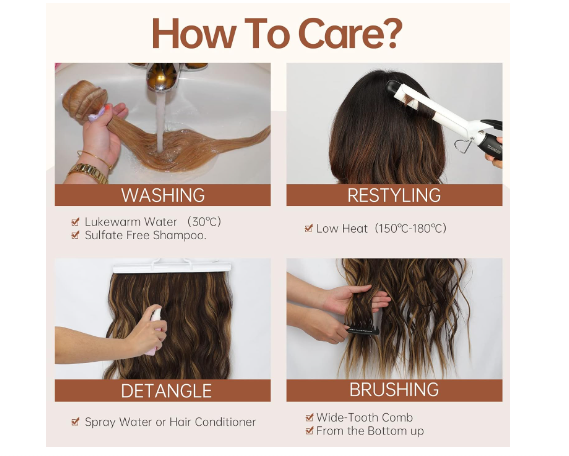 How To Care?

WASHING

Lukewarm Water （30℃）
Sulfate Free Shampoo.

RESTYLING

Low Heat（150℃-180℃）

DETANGLE

Spray Water or Hair Conditioner

BRUSHING

Wide-Tooth Comb
From the Bottom up